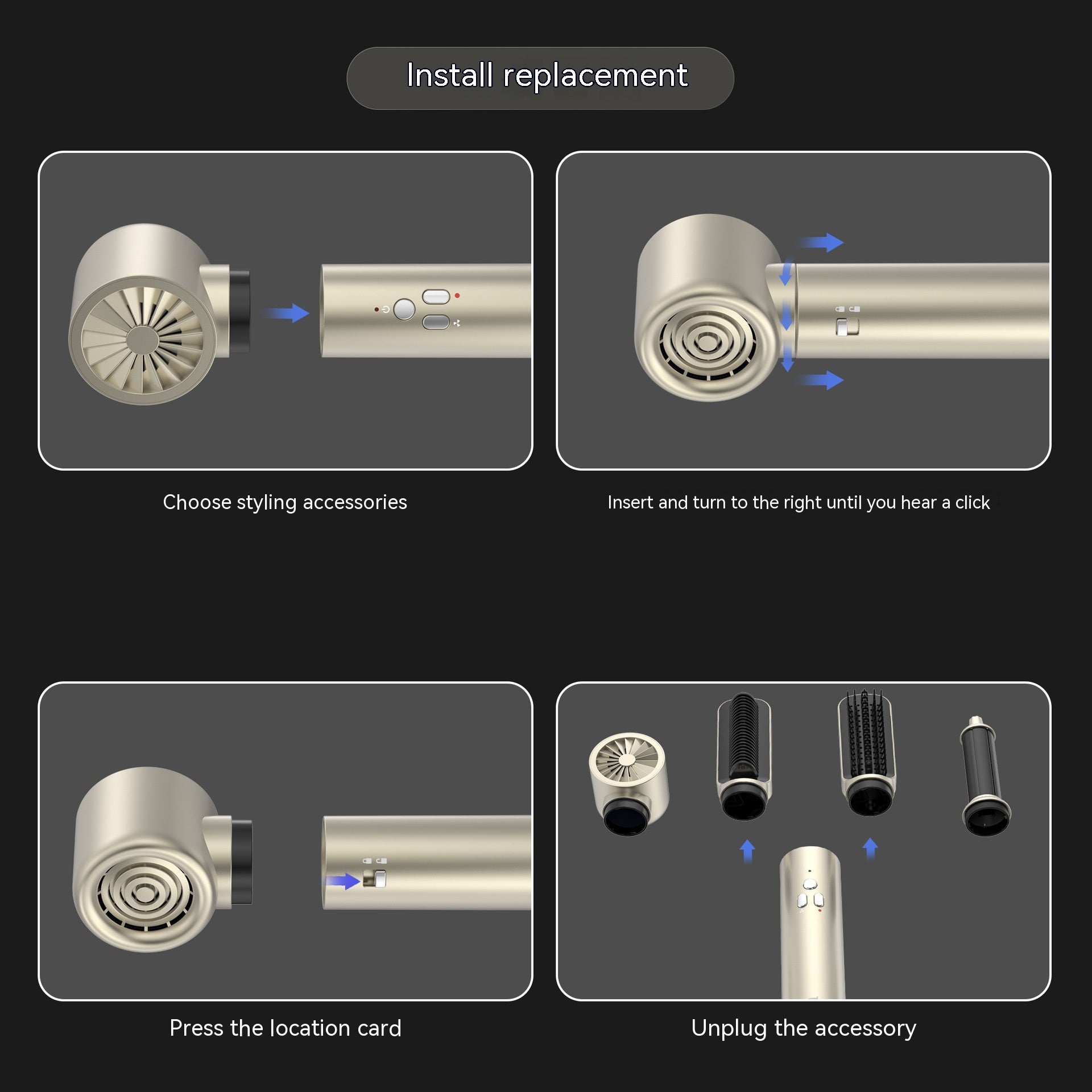 Install replacement

Choose styling accessories

Insert and turn to the right until you hear a click

Press the location card

Unplug the accessory